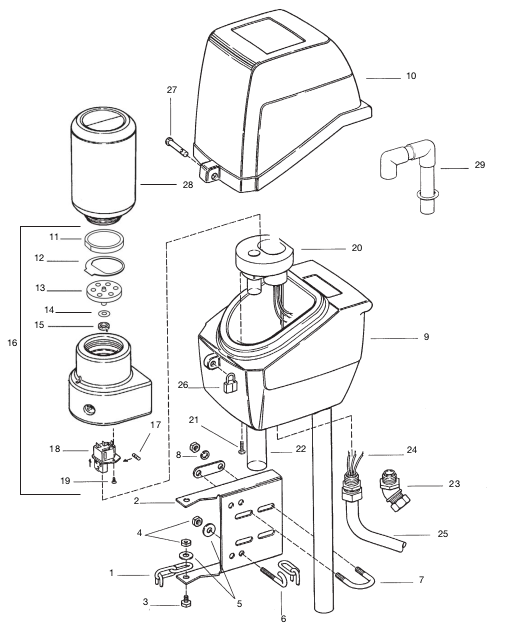 10
27
29
28
11
12
13
14
15
16
20
9
26
17
18
19
21
8
22
24
23
2
25
4
1
7
3
5
6